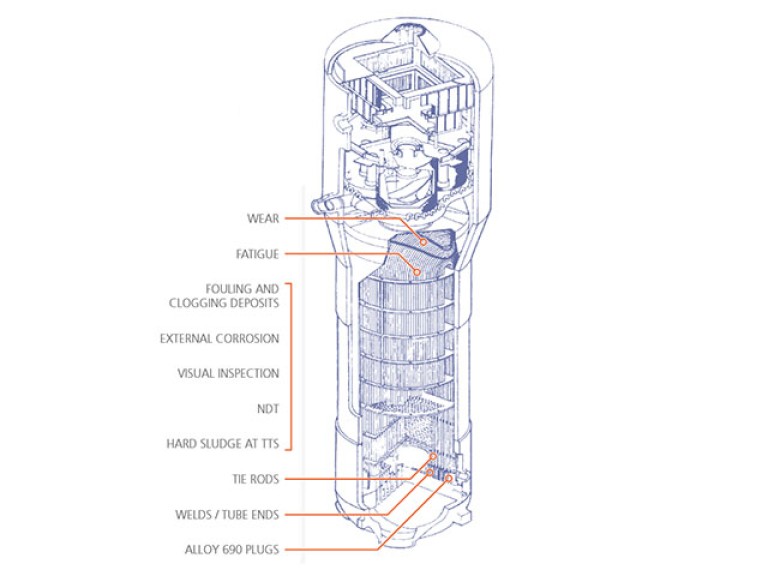 WEAR

FATIGUE

FOULING AND CLOGGING DEPOSITS

EXTERNAL CORROSION

VISUAL INSPECTION

NDT

HARD SLUDGE AT TTS

TIE RODS

WELDS / TUBE ENDS

ALLOY 690 PLUGS